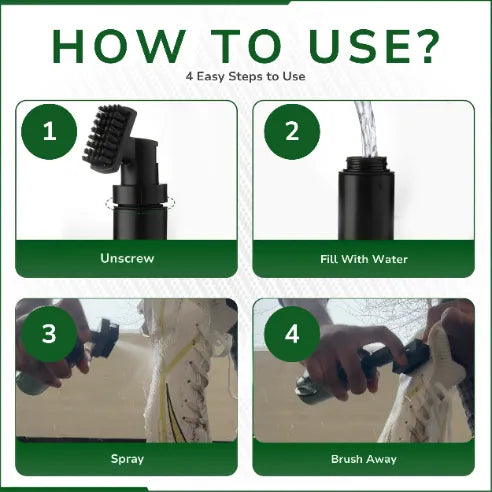 HOW TO USE?
4 Easy Steps to Use

1
Unscrew

2
Fill With Water

3
Spray

4
Brush Away